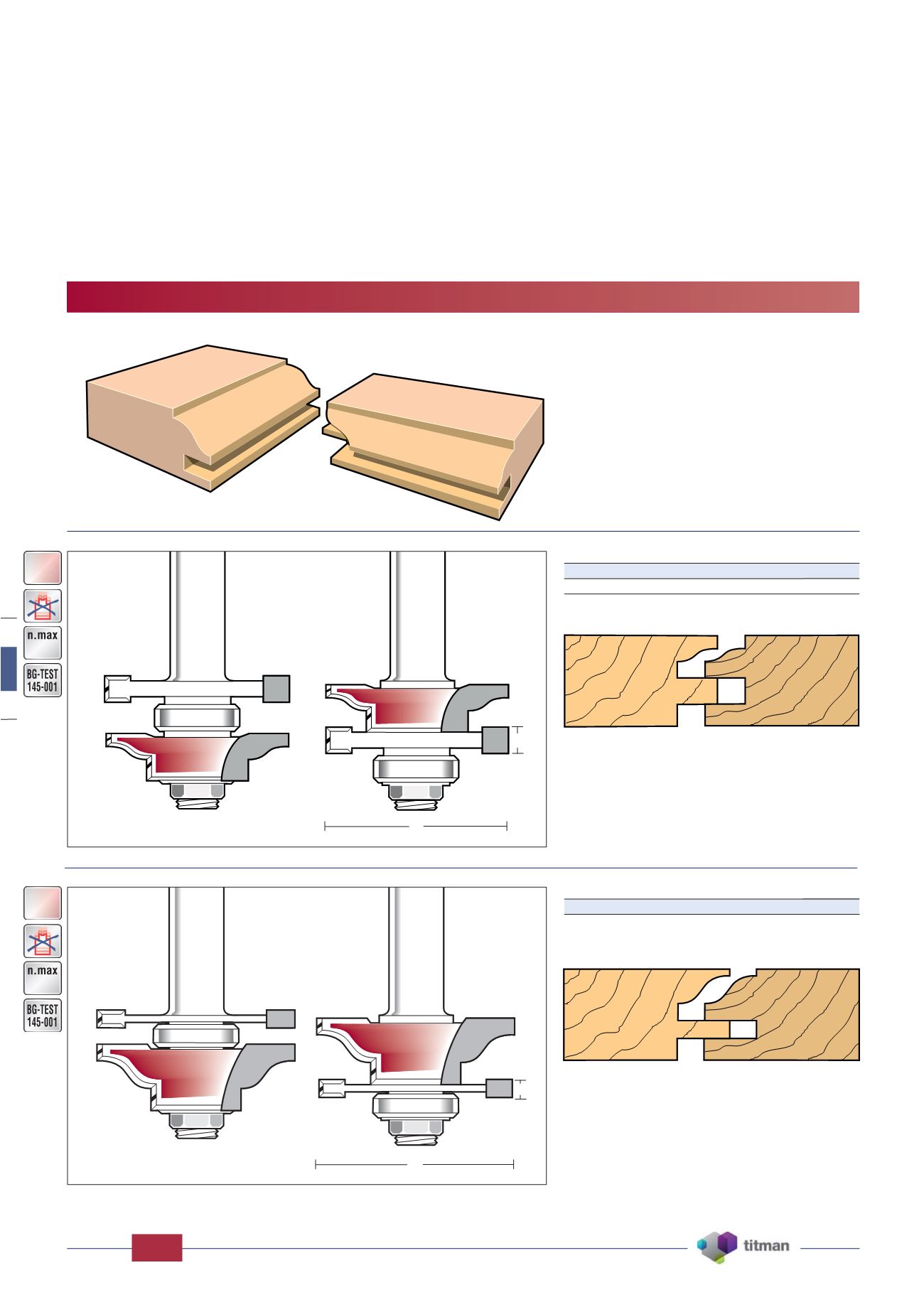 n.max

BG-TEST 145-001

n.max

BG-TEST 145-001

titman