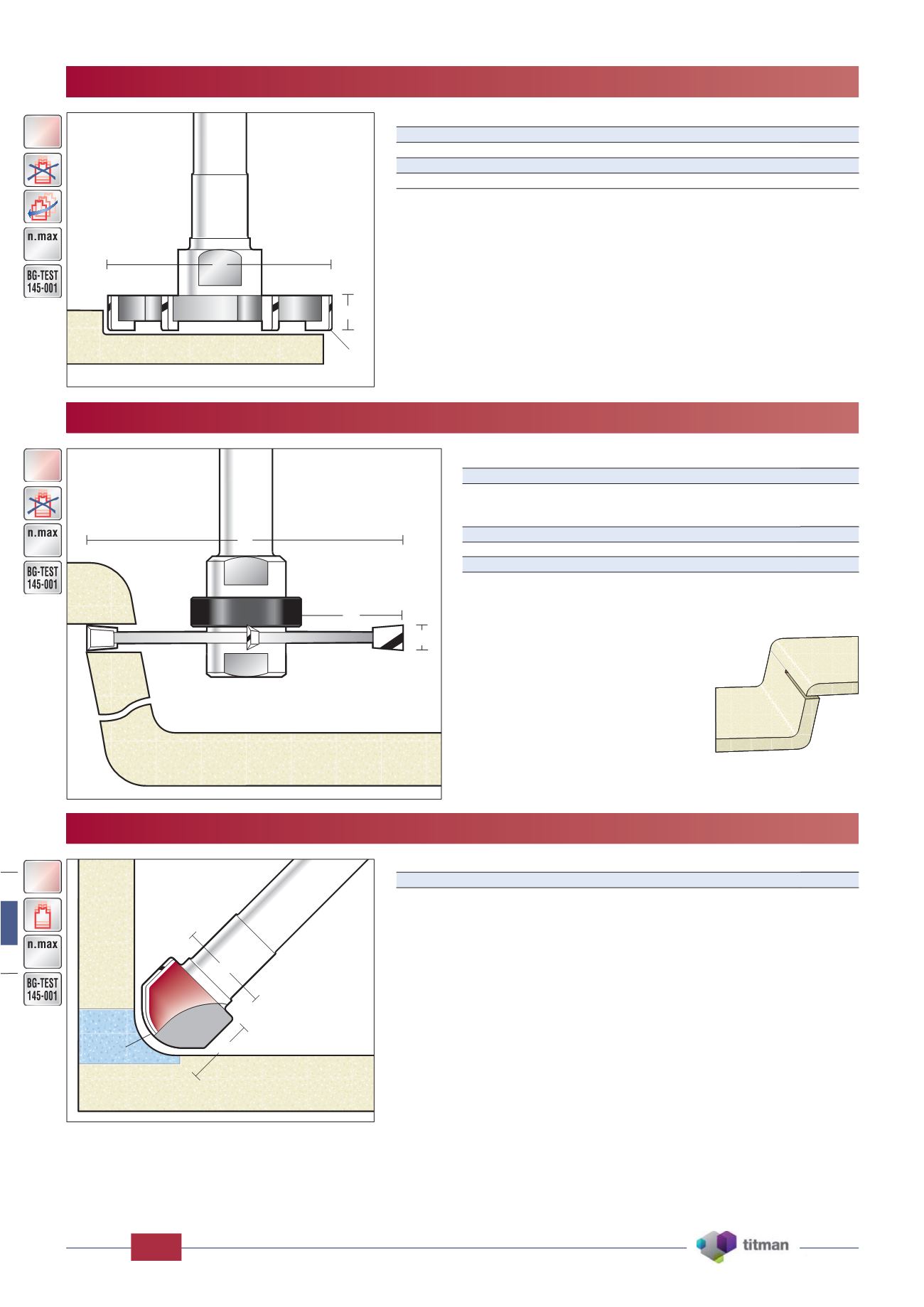 n.max

BG-TEST
145-001

n.max

BG-TEST
145-001

n.max

BG-TEST
145-001

titman