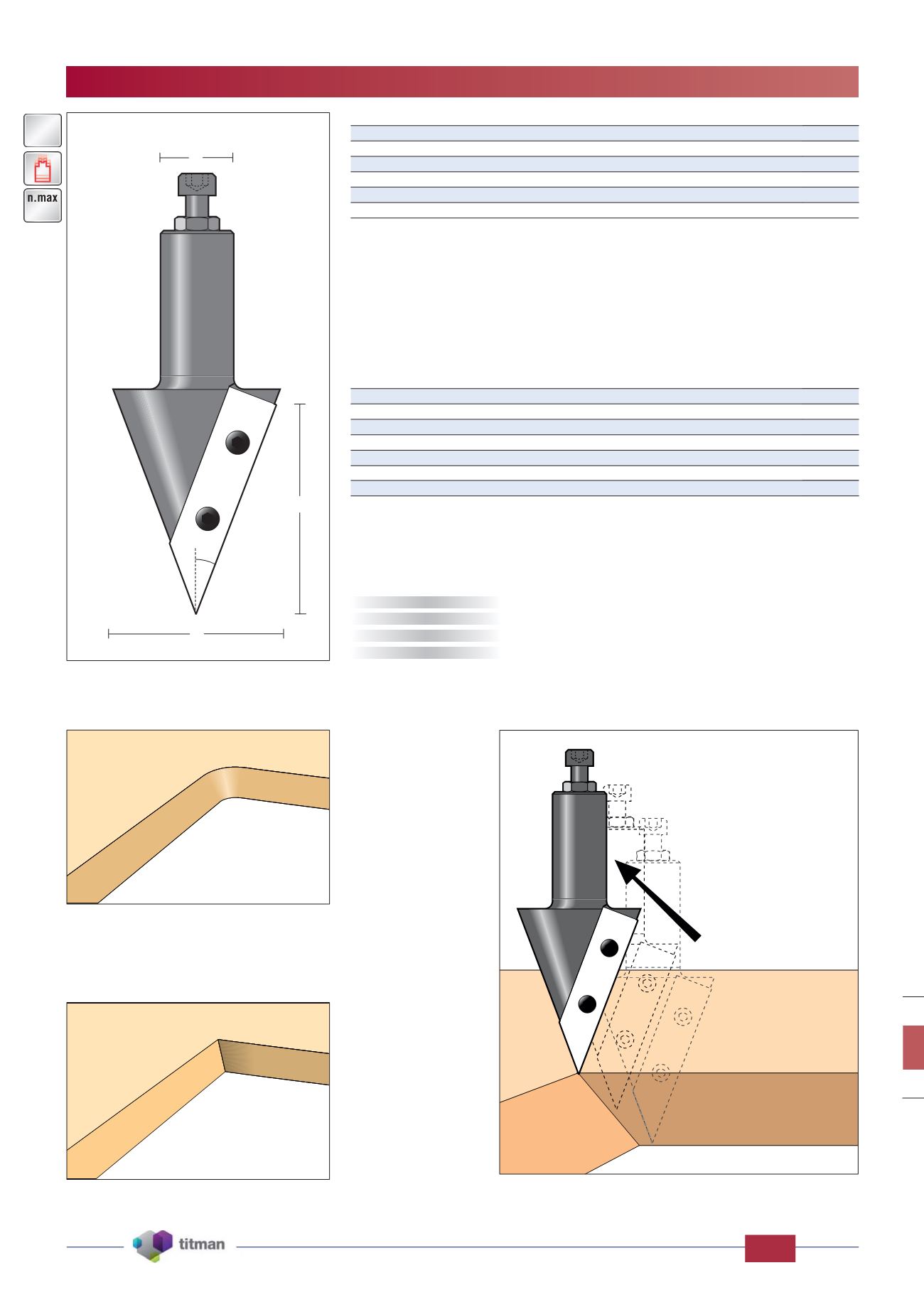 n.max

titman