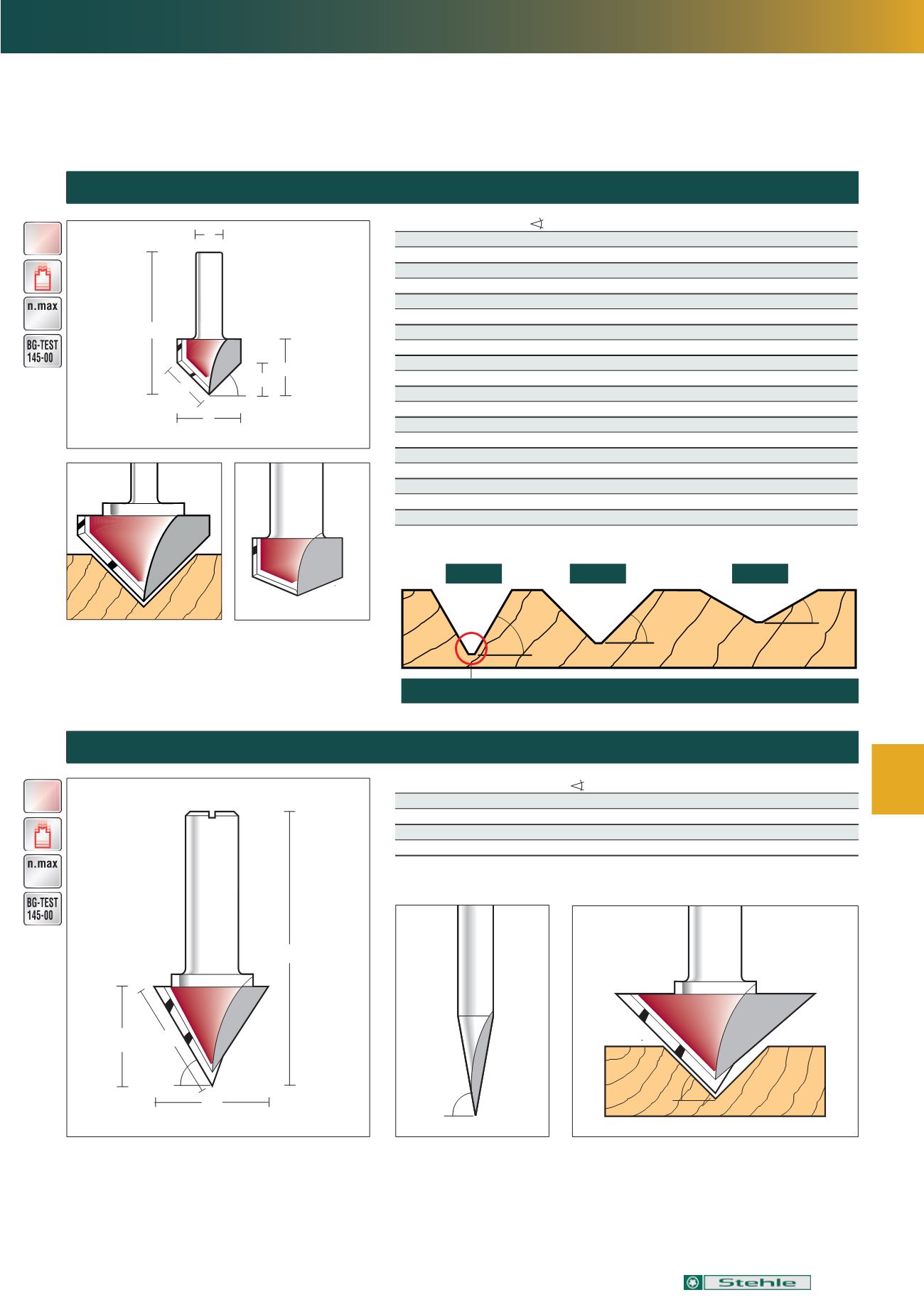 n.max

BG-TEST 145-00

n.max

BG-TEST 145-00

Stehle