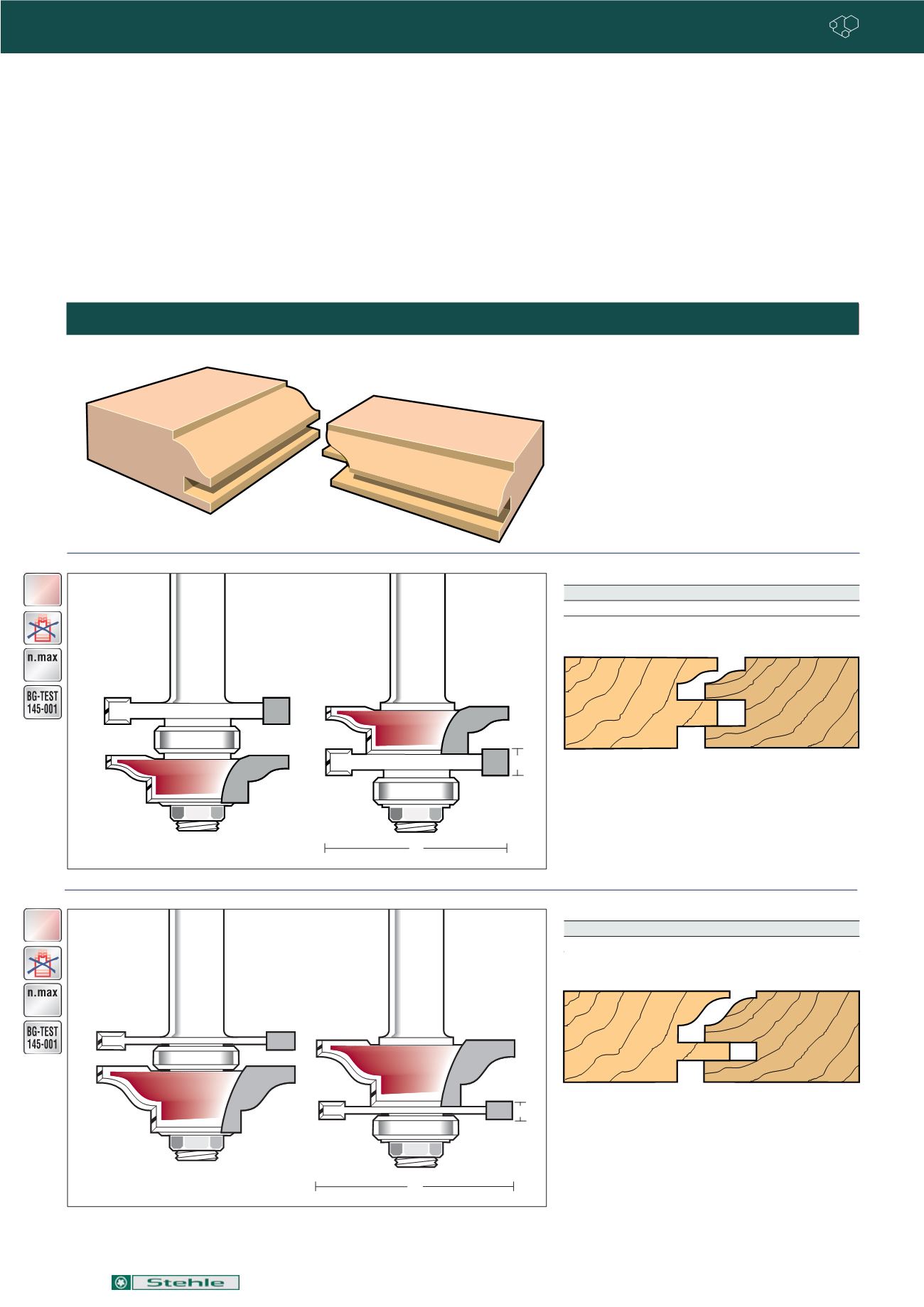 n.max

BG-TEST 145-001

n.max

BG-TEST 145-001

Stehle