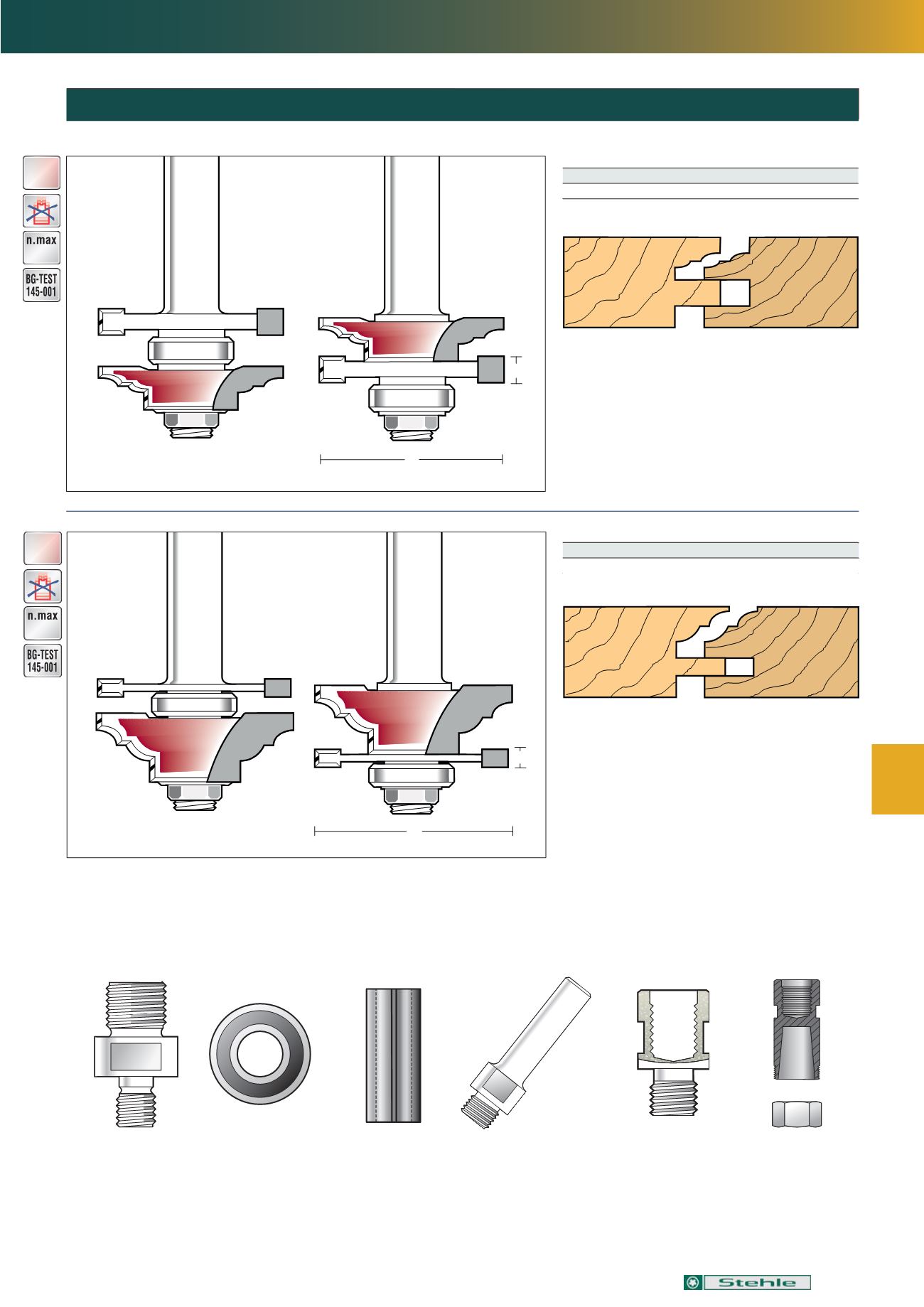 n.max

BG-TEST 145-001

n.max

BG-TEST 145-001

Stehle